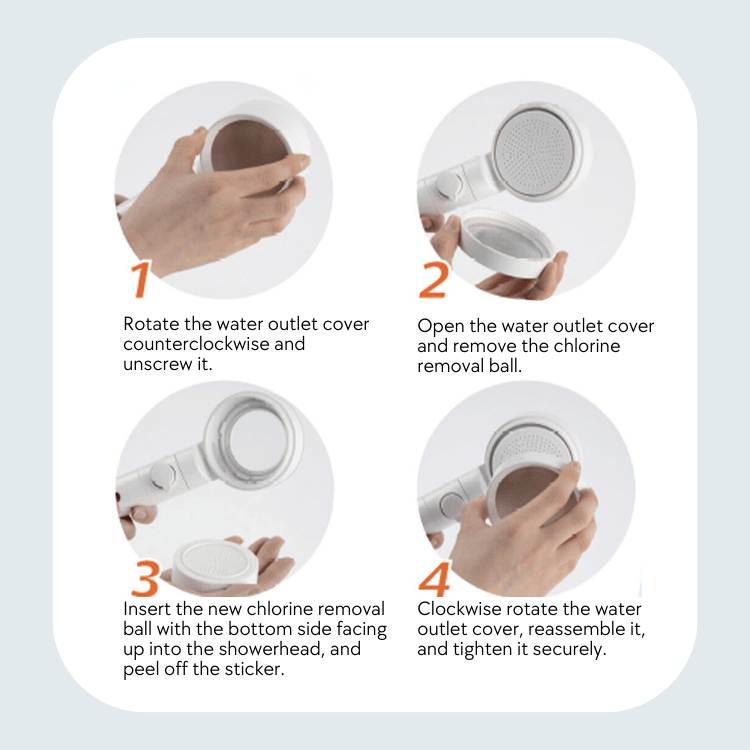 1

Rotate the water outlet cover counterclockwise and unscrew it.

2

Open the water outlet cover and remove the chlorine removal ball.

3

Insert the new chlorine removal ball with the bottom side facing up into the showerhead, and peel off the sticker.

4

Clockwise rotate the water outlet cover, reassemble it, and tighten it securely.