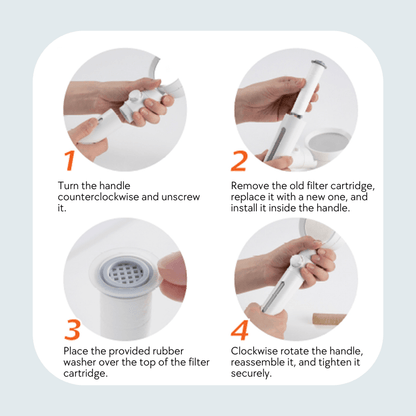 1

Turn the handle counterclockwise and unscrew it.

2

Remove the old filter cartridge, replace it with a new one, and install it inside the handle.

3

Place the provided rubber washer over the top of the filter cartridge.

4

Clockwise rotate the handle, reassemble it, and tighten it securely.